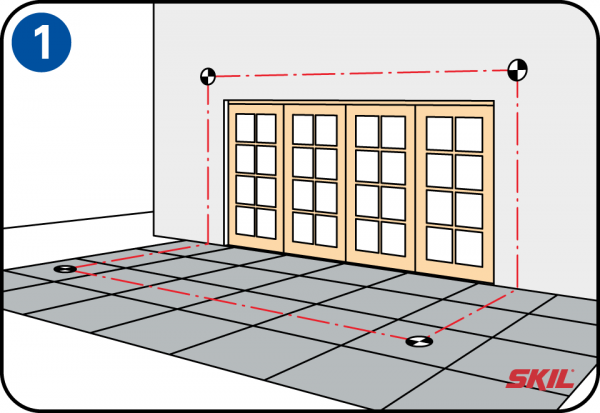 1

SKIL