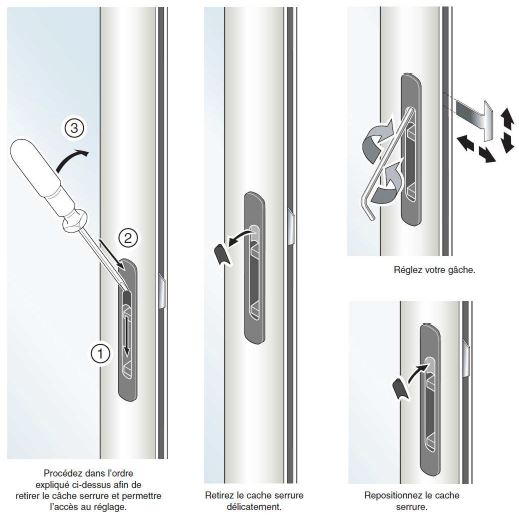 ③

②

①

Procédez dans l'ordre expliqué ci-dessus afin de retirer le câche serrure et permettre l'accès au réglage.

Retirez le cache serrure délicatement.

Réglez votre gâche.

Repositionnez le cache serrure.