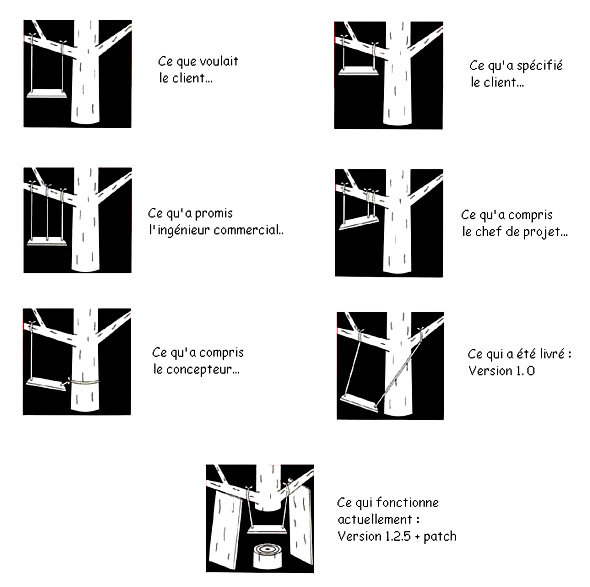 Ce que voulait
le client...

Ce qu'a spécifié
le client...

Ce qu'a promis
l'ingénieur commercial..

Ce qu'a compris
le chef de projet...

Ce qu'a compris
le concepteur...

Ce qui a été livré :
Version 1.0

Ce qui fonctionne
actuellement :
Version 1.2.5 + patch